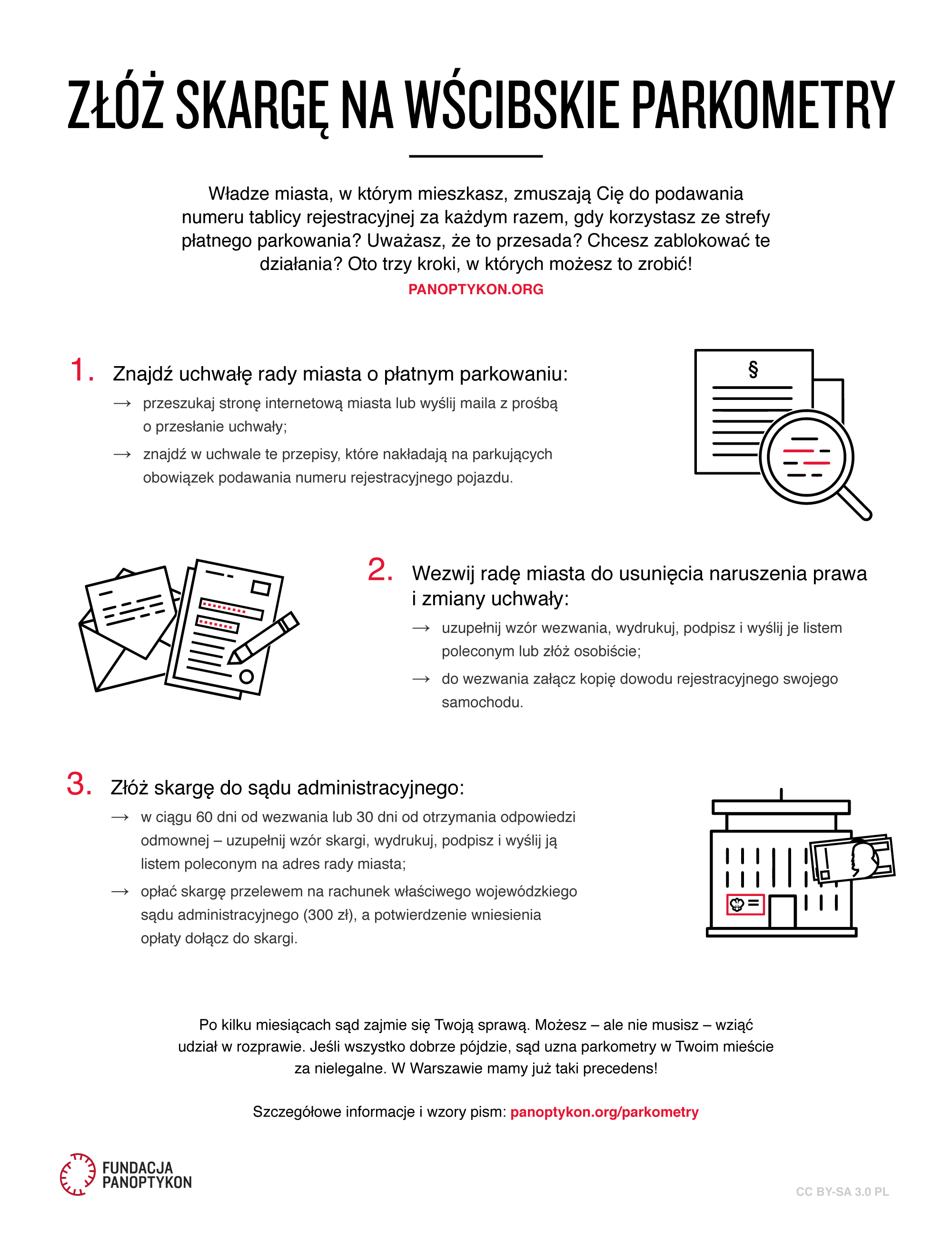 ZŁÓŻ SKARGĘ NA WŚCIBSKIE PARKOMETRY

Władze miasta, w którym mieszkasz, zmuszają Cię do podawania numeru tablicy rejestracyjnej za każdym razem, gdy korzystasz ze strefy płatnego parkowania? Uważasz, że to przesada? Chcesz zablokować te działania? Oto trzy kroki, w których możesz to zrobić!

PANOPTYKON.ORG

1. Znajdź uchwałę rady miasta o płatnym parkowaniu:

→ przeszukaj stronę internetową miasta lub wyślij maila z prośbą o przesłanie uchwały;

→ znajdź w uchwale te przepisy, które nakładają na parkujących obowiązek podawania numeru rejestracyjnego pojazdu.

§

2. Wezwij radę miasta do usunięcia naruszenia prawa i zmiany uchwały:

→ uzupełnij wzór wezwania, wydrukuj, podpisz i wyślij je listem poleconym lub złóż osobiście;

→ do wezwania załącz kopię dowodu rejestracyjnego swojego samochodu.

3. Złóż skargę do sądu administracyjnego:

→ w ciągu 60 dni od wezwania lub 30 dni od otrzymania odpowiedzi odmownej – uzupełnij wzór skargi, wydrukuj, podpisz i wyślij ją listem poleconym na adres rady miasta;

→ opłać skargę przelewem na rachunek właściwego wojewódzkiego sądu administracyjnego (300 zł), a potwierdzenie wniesienia opłaty dołącz do skargi.

Po kilku miesiącach sąd zajmie się Twoją sprawą. Możesz – ale nie musisz – wziąć udział w rozprawie. Jeśli wszystko dobrze pójdzie, sąd uzna parkometry w Twoim mieście za nielegalne. W Warszawie mamy już taki precedens!

Szczegółowe informacje i wzory pism: panoptykon.org/parkometry

FUNDACJA PANOPTYKON

CC BY-SA 3.0 PL