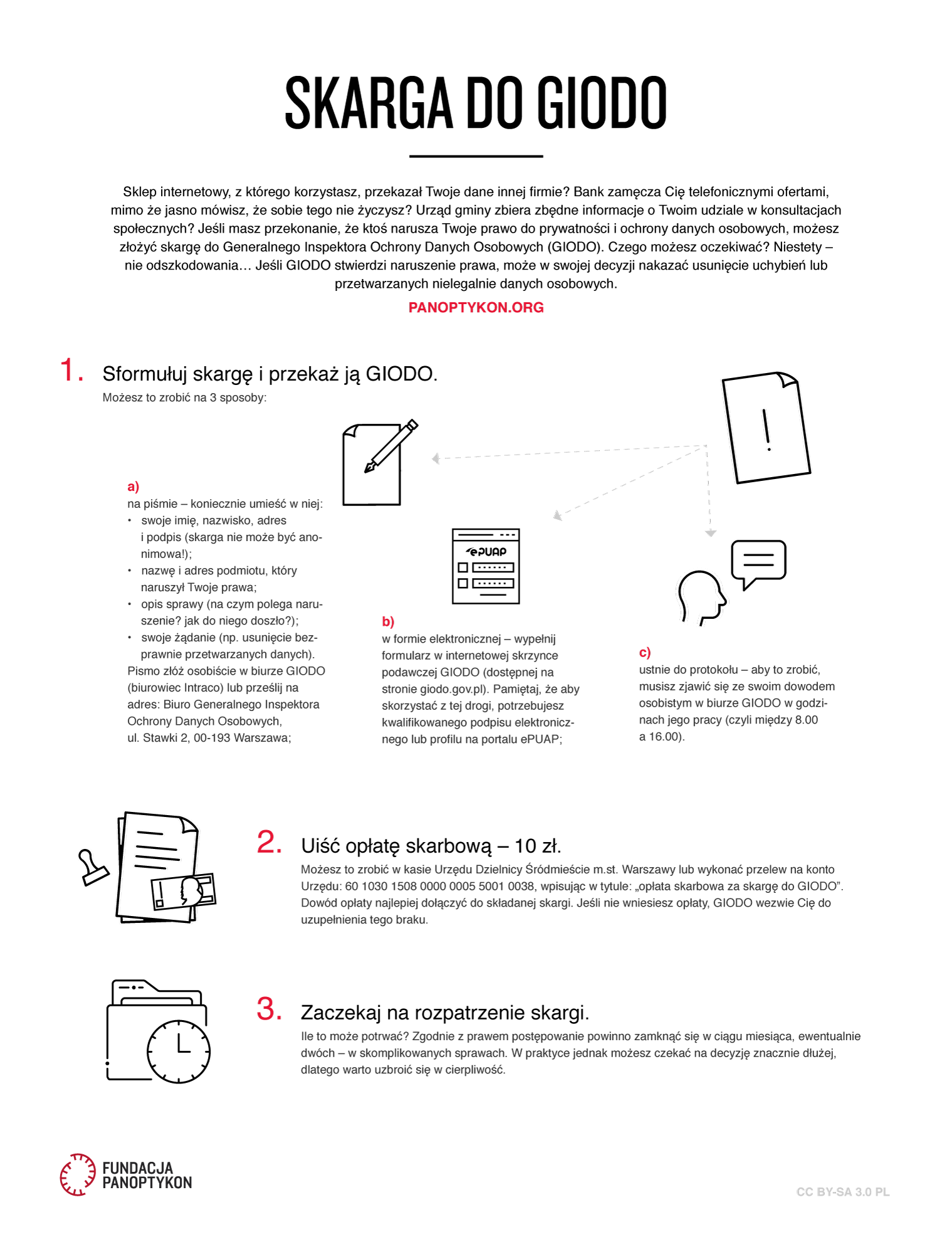 SKARGA DO GIODO

Sklep internetowy, z którego korzystasz, przekazał Twoje dane innej firmie? Bank zamęcza Cię telefonicznymi ofertami, mimo że jasno mówisz, że sobie tego nie życzysz? Urząd gminy zbiera zbędne informacje o Twoim udziale w konsultacjach społecznych? Jeśli masz przekonanie, że ktoś narusza Twoje prawo do prywatności i ochrony danych osobowych, możesz złożyć skargę do Generalnego Inspektora Ochrony Danych Osobowych (GIODO). Czego możesz oczekiwać? Niestety – nie odszkodowania… Jeśli GIODO stwierdzi naruszenie prawa, może w swojej decyzji nakazać usunięcie uchybień lub przetwarzanych nielegalnie danych osobowych.

PANOPTYKON.ORG

1. Sformułuj skargę i przekaż ją GIODO.
Możesz to zrobić na 3 sposoby:

a)
na piśmie – koniecznie umieść w niej:
• swoje imię, nazwisko, adres i podpis (skarga nie może być anonimowa!);
• nazwę i adres podmiotu, który naruszył Twoje prawa;
• opis sprawy (na czym polega naruszenie? jak do niego doszło?);
• swoje żądanie (np. usunięcie bezprawnie przetwarzanych danych).
Pismo złóż osobiście w biurze GIODO (biurowiec Intraco) lub prześlij na adres: Biuro Generalnego Inspektora Ochrony Danych Osobowych, ul. Stawki 2, 00-193 Warszawa;

ePUAP

b)
w formie elektronicznej – wypełnij formularz w internetowej skrzynce podawczej GIODO (dostępnej na stronie giodo.gov.pl). Pamiętaj, że aby skorzystać z tej drogi, potrzebujesz kwalifikowanego podpisu elektronicznego lub profilu na portalu ePUAP;

c)
ustnie do protokołu – aby to zrobić, musisz zjawić się ze swoim dowodem osobistym w biurze GIODO w godzinach jego pracy (czyli między 8.00 a 16.00).

2. Uiść opłatę skarbową – 10 zł.
Możesz to zrobić w kasie Urzędu Dzielnicy Śródmieście m.st. Warszawy lub wykonać przelew na konto Urzędu: 60 1030 1508 0000 0005 5001 0038, wpisując w tytule: „opłata skarbowa za skargę do GIODO”. Dowód opłaty najlepiej dołączyć do składanej skargi. Jeśli nie wniesiesz opłaty, GIODO wezwie Cię do uzupełnienia tego braku.

3. Zaczekaj na rozpatrzenie skargi.
Ile to może potrwać? Zgodnie z prawem postępowanie powinno zamknąć się w ciągu miesiąca, ewentualnie dwóch – w skomplikowanych sprawach. W praktyce jednak możesz czekać na decyzję znacznie dłużej, dlatego warto uzbroić się w cierpliwość.

FUNDACJA PANOPTYKON

CC BY-SA 3.0 PL