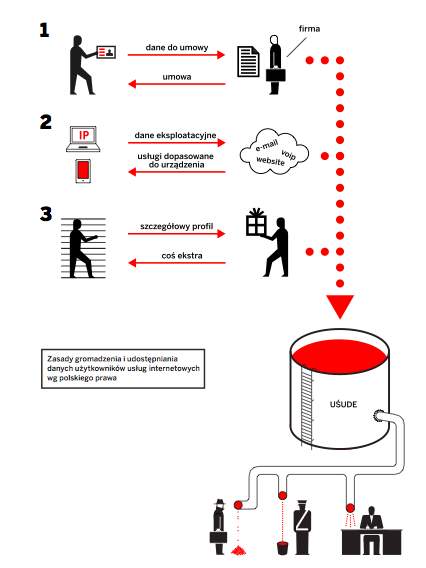 1

dane do umowy

firma

umowa

2

IP

dane eksploatacyjne

usługi dopasowane do urządzenia

e-mail
voip
website

3

szczegółowy profil

coś ekstra

Zasady gromadzenia i udostępniania danych użytkowników usług internetowych wg polskiego prawa

UŚUDE